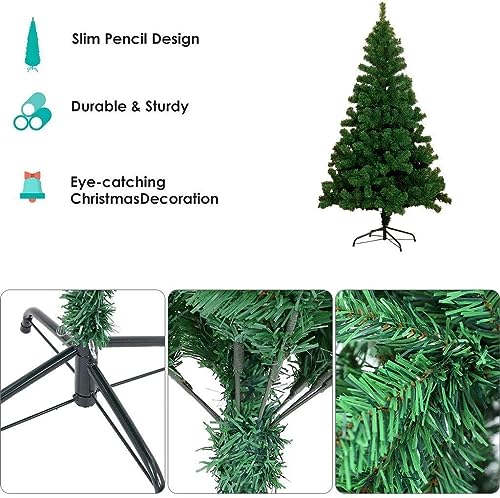 Slim Pencil Design

Durable & Sturdy

Eye-catching ChristmasDecoration