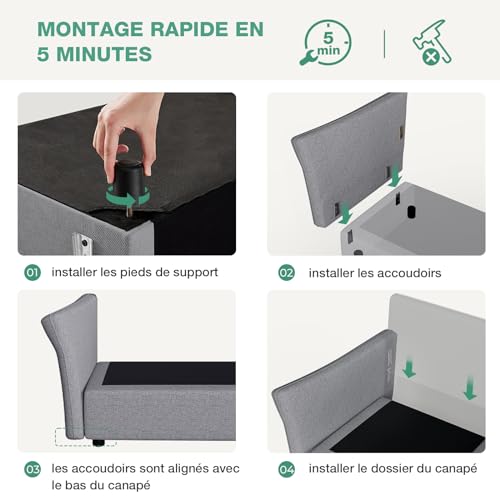 MONTAGE RAPIDE EN 5 MINUTES

5 min

01 installer les pieds de support

02 installer les accoudoirs

03 les accoudoirs sont alignés avec le bas du canapé

04 installer le dossier du canapé